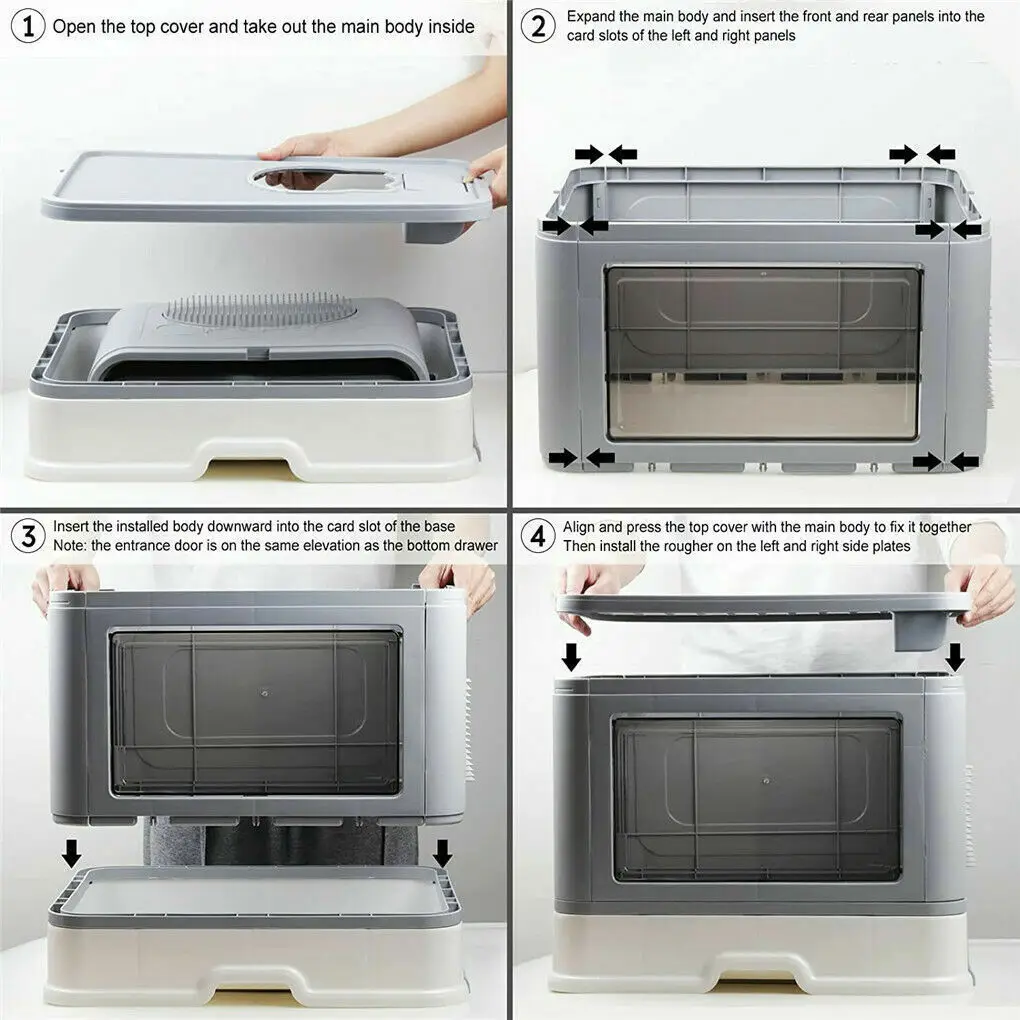 1 Open the top cover and take out the main body inside

2 Expand the main body and insert the front and rear panels into the card slots of the left and right panels

3 Insert the installed body downward into the card slot of the base
Note: the entrance door is on the same elevation as the bottom drawer

4 Align and press the top cover with the main body to fix it together
Then install the rougher on the left and right side plates